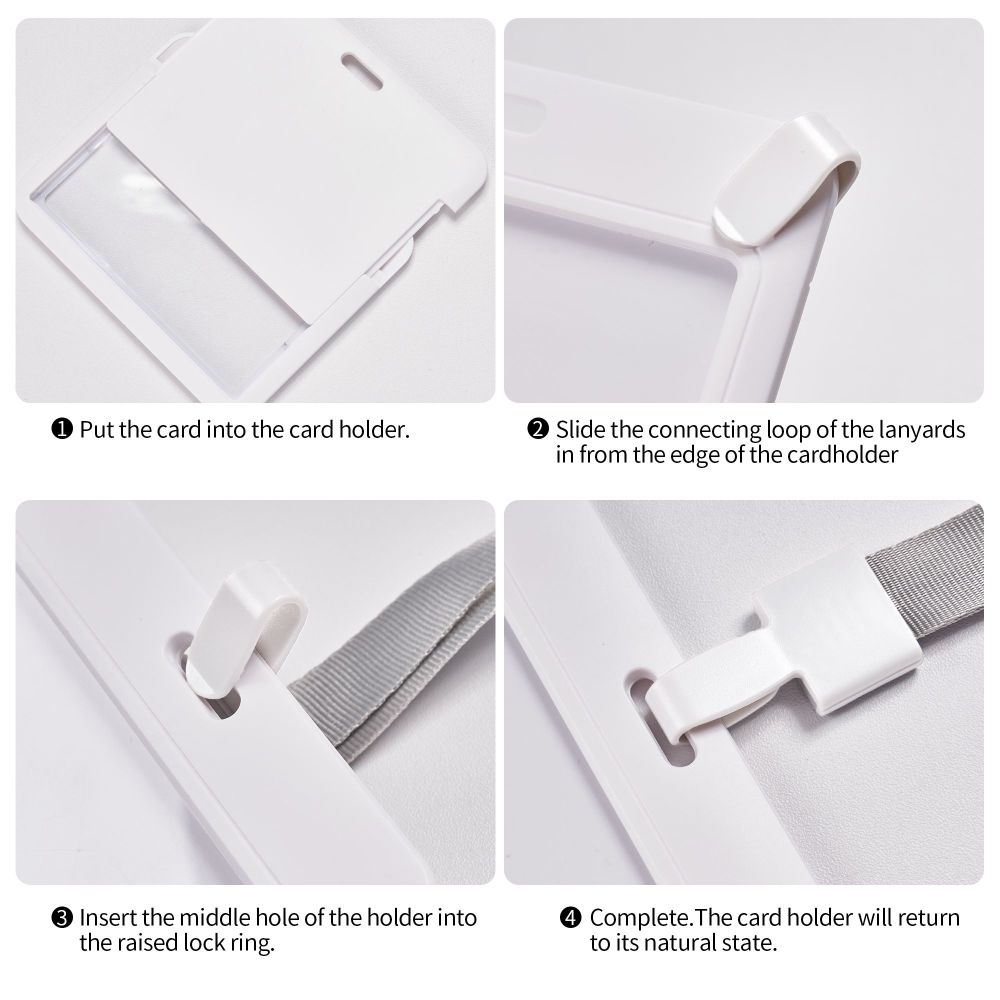 ❶ Put the card into the card holder.

❷ Slide the connecting loop of the lanyards in from the edge of the cardholder

❸ Insert the middle hole of the holder into the raised lock ring.

❹ Complete.The card holder will return to its natural state.