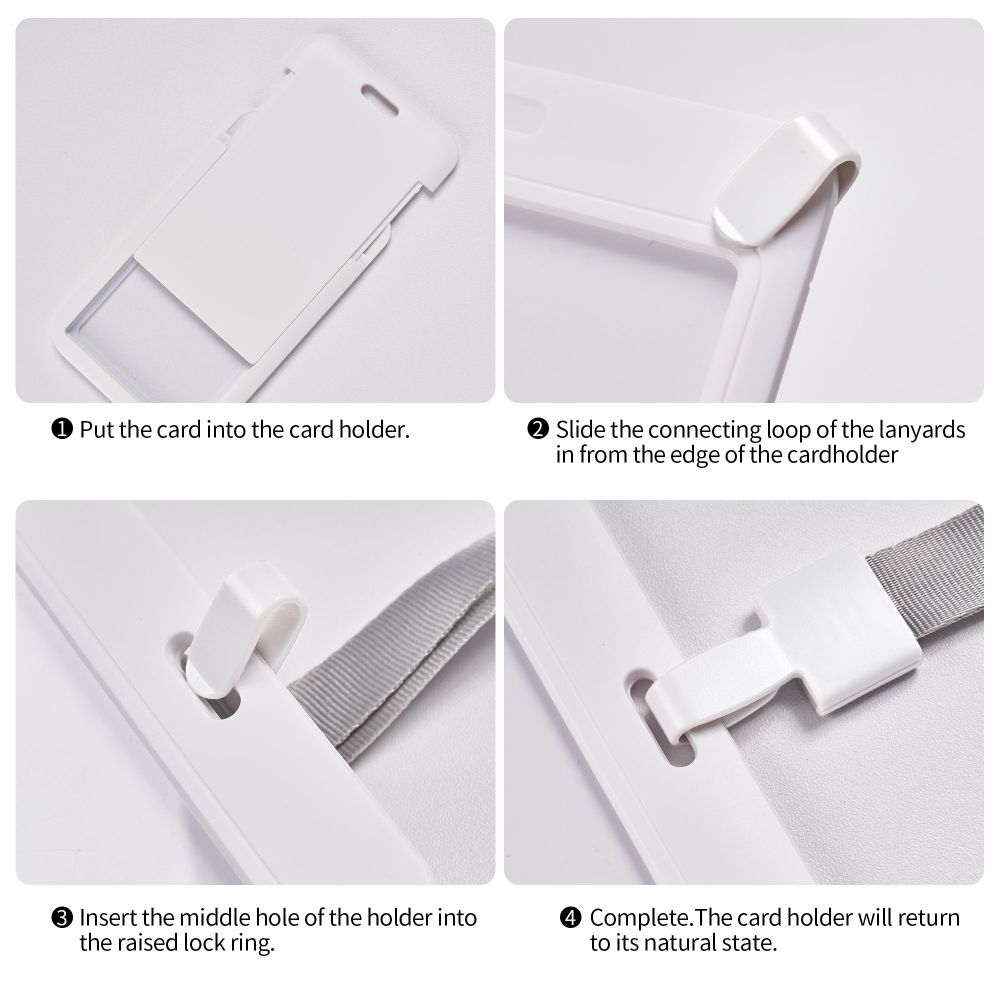 ❶ Put the card into the card holder.

❷ Slide the connecting loop of the lanyards in from the edge of the cardholder

❸ Insert the middle hole of the holder into the raised lock ring.

❹ Complete.The card holder will return to its natural state.